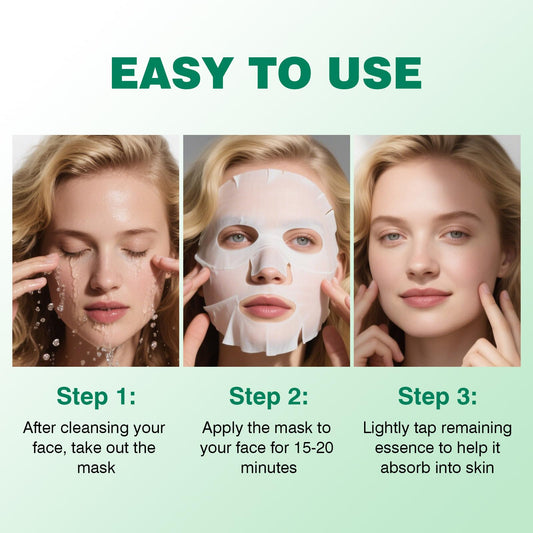 EASY TO USE

Step 1:
After cleansing your face, take out the mask

Step 2:
Apply the mask to your face for 15-20 minutes

Step 3:
Lightly tap remaining essence to help it absorb into skin