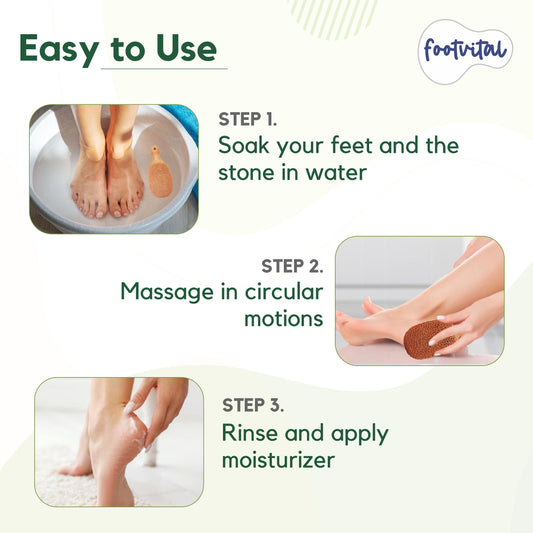 Easy to Use

footvital

STEP 1.
Soak your feet and the stone in water

STEP 2.
Massage in circular motions

STEP 3.
Rinse and apply moisturizer